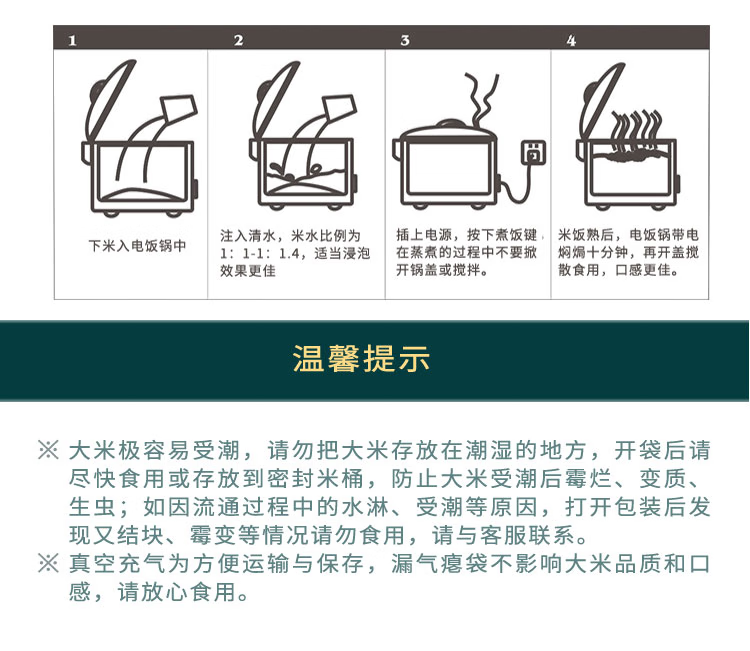 1

下米入电饭锅中

2

注入清水，米水比例为1：1-1：1.4，适当浸泡效果更佳

3

插上电源，按下煮饭键，在蒸煮的过程中不要掀开锅盖或搅拌。

4

米饭熟后，电饭锅带电焖焗十分钟，再开盖搅散食用，口感更佳。

温馨提示

※ 大米极容易受潮，请勿把大米存放在潮湿的地方，开袋后请尽快食用或存放到密封米桶，防止大米受潮后霉烂、变质、生虫；如因流通过程中的水淋、受潮等原因，打开包装后发现又结块、霉变等情况请勿食用，请与客服联系。

※ 真空充气为方便运输与保存，漏气瘪袋不影响大米品质和口感，请放心食用。